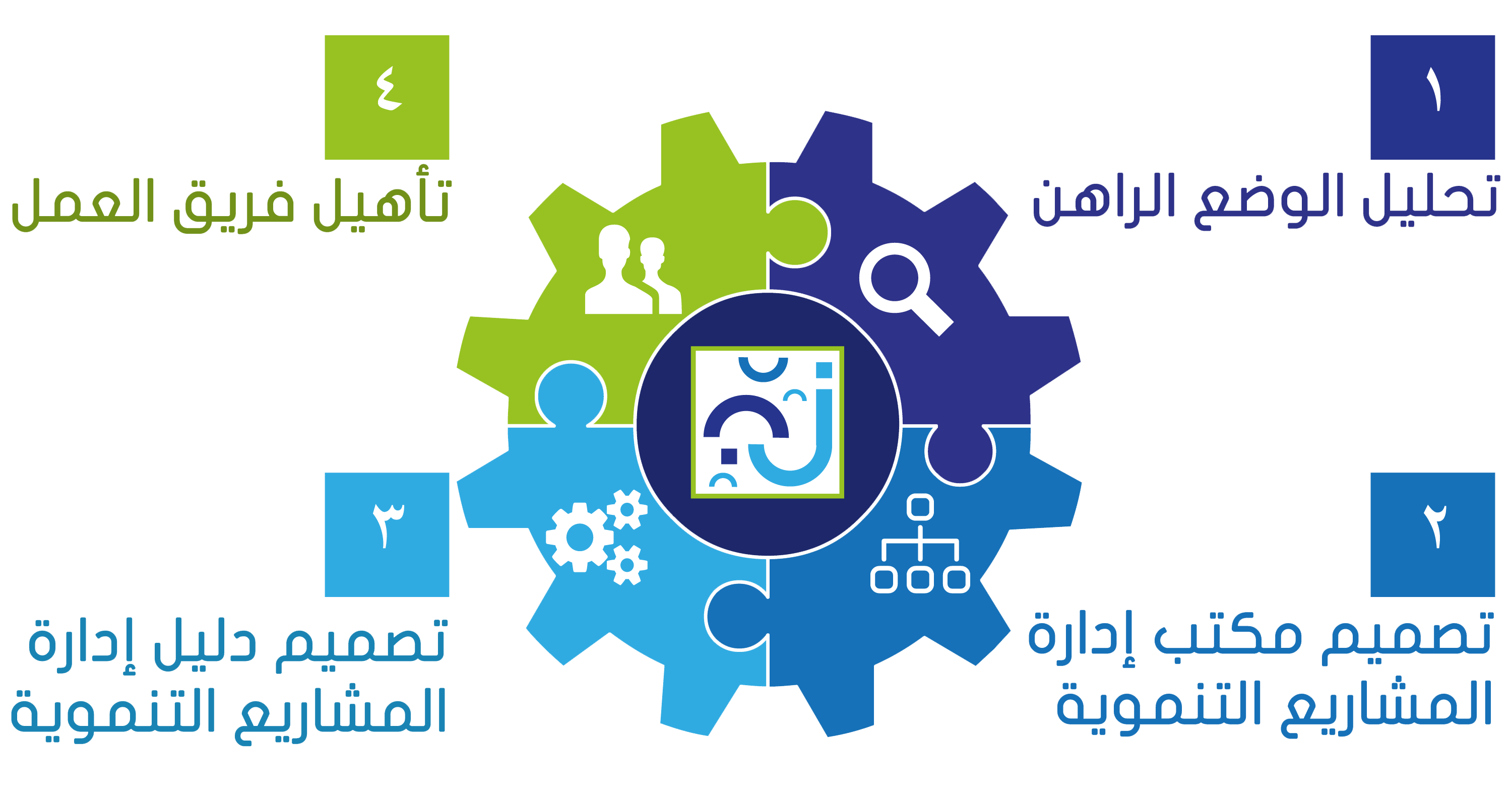 ١

تحليل الوضع الراهن

٢

تصميم مكتب إدارة المشاريع التنموية

٣

تصميم دليل إدارة المشاريع التنموية

٤

تأهيل فريق العمل